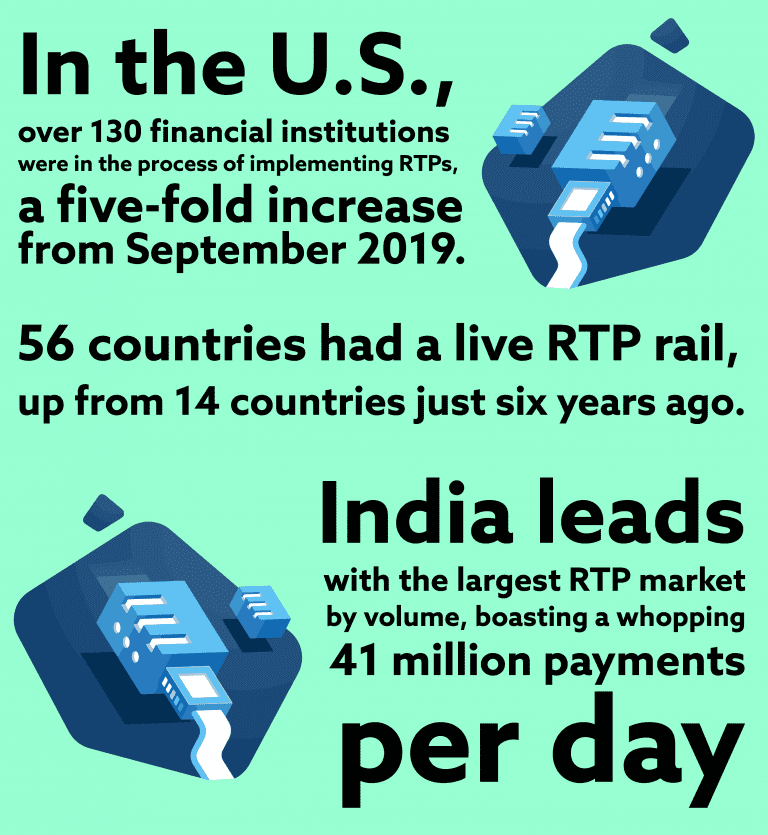 In the U.S.,
over 130 financial institutions were in the process of implementing RTPs, a five-fold increase from September 2019.

56 countries had a live RTP rail, up from 14 countries just six years ago.

India leads
with the largest RTP market by volume, boasting a whopping 41 million payments
per day