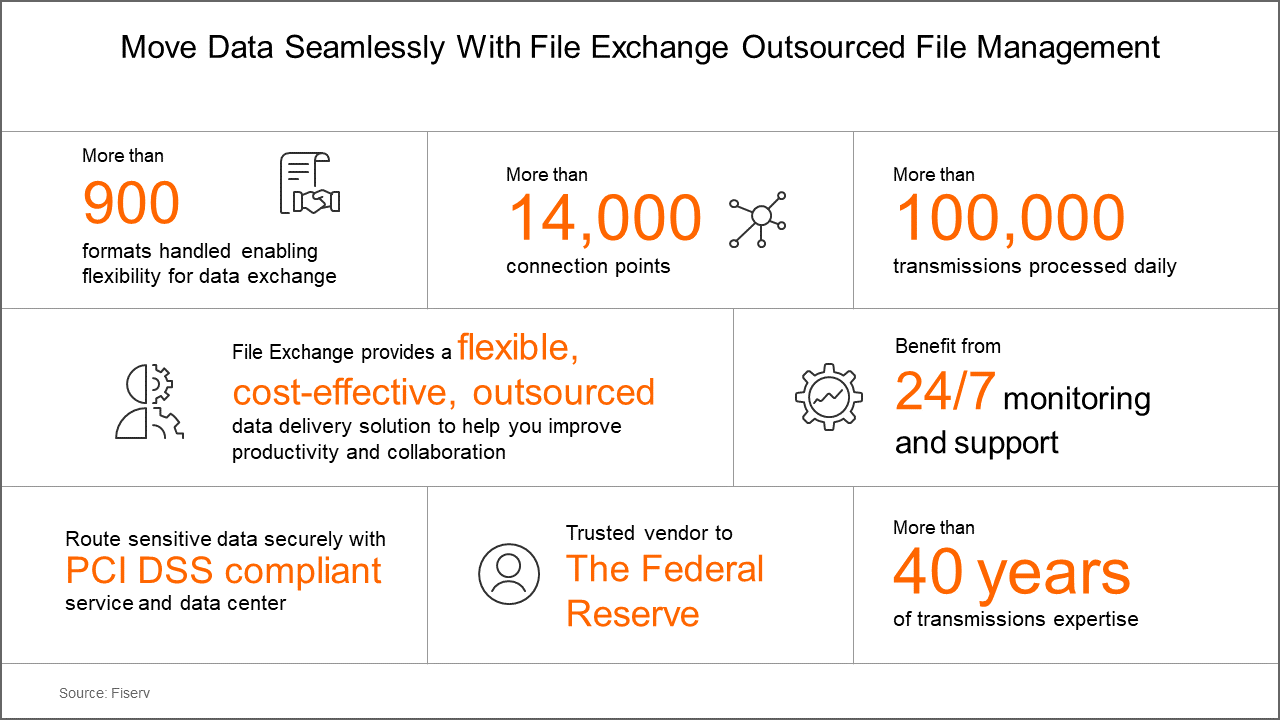 Move Data Seamlessly With File Exchange Outsourced File Management

More than
900
formats handled enabling flexibility for data exchange

More than
14,000
connection points

More than
100,000
transmissions processed daily

File Exchange provides a flexible, cost-effective, outsourced data delivery solution to help you improve productivity and collaboration

Benefit from
24/7 monitoring and support

Route sensitive data securely with
PCI DSS compliant
service and data center

Trusted vendor to
The Federal Reserve

More than
40 years
of transmissions expertise

Source: Fiserv