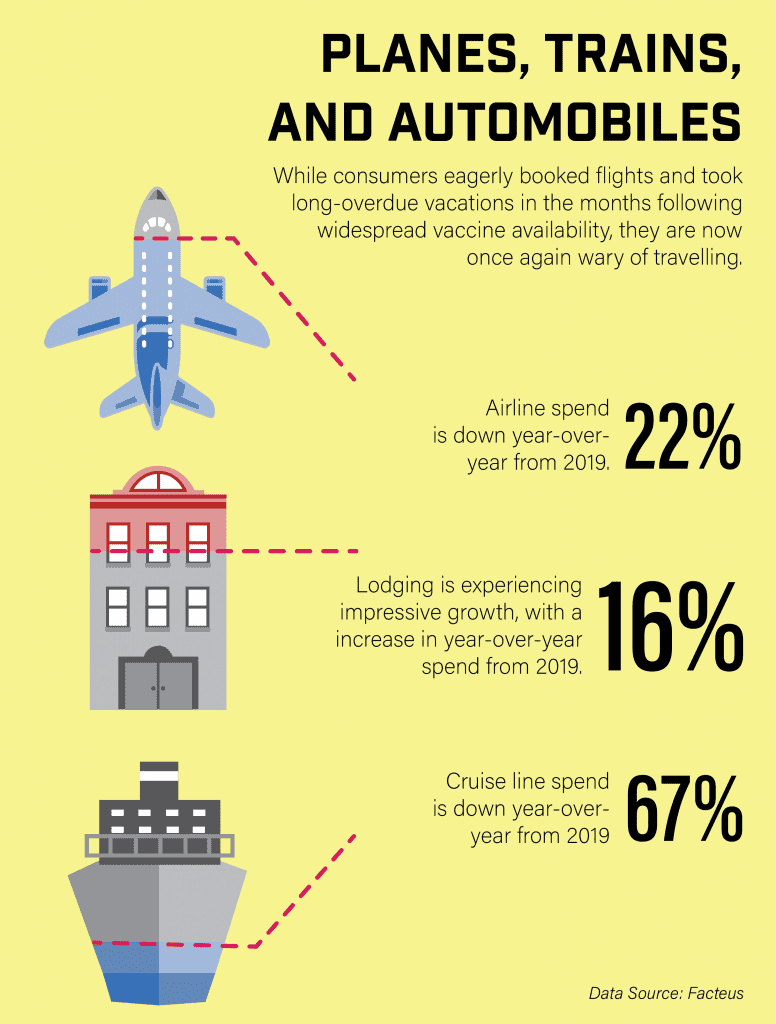 PLANES, TRAINS, AND AUTOMOBILES

While consumers eagerly booked flights and took long-overdue vacations in the months following widespread vaccine availability, they are now once again wary of travelling.

Airline spend is down year-over-year from 2019. 22%

Lodging is experiencing impressive growth, with a increase in year-over-year spend from 2019. 16%

Cruise line spend is down year-over-year from 2019 67%

Data Source: Facteus